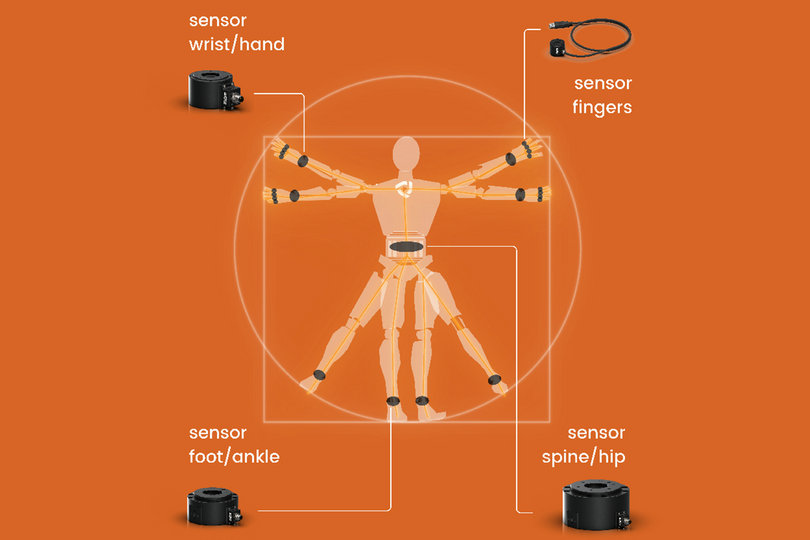 sensor
wrist/hand

sensor
fingers

sensor
foot/ankle

sensor
spine/hip